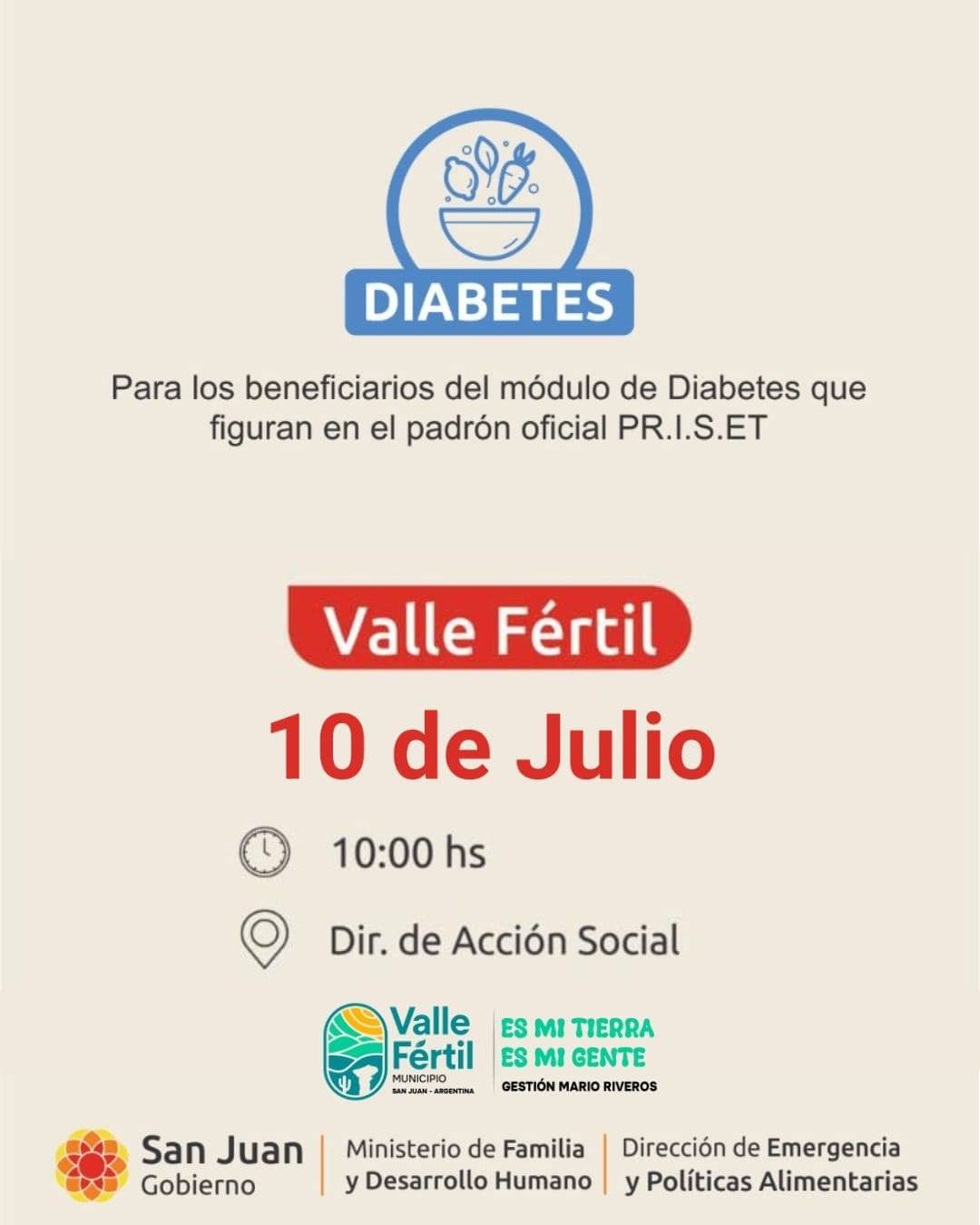 DIABETES

Para los beneficiarios del módulo de Diabetes que figuran en el padrón oficial PR.I.S.ET

Valle Fértil

10 de Julio

10:00 hs

Dir. de Acción Social

Valle Fértil
MUNICIPIO
SAN JUAN - ARGENTINA

ES MI TIERRA
ES MI GENTE
GESTIÓN MARIO RIVEROS

San Juan
Gobierno

Ministerio de Familia
y Desarrollo Humano

Dirección de Emergencia
y Políticas Alimentarias